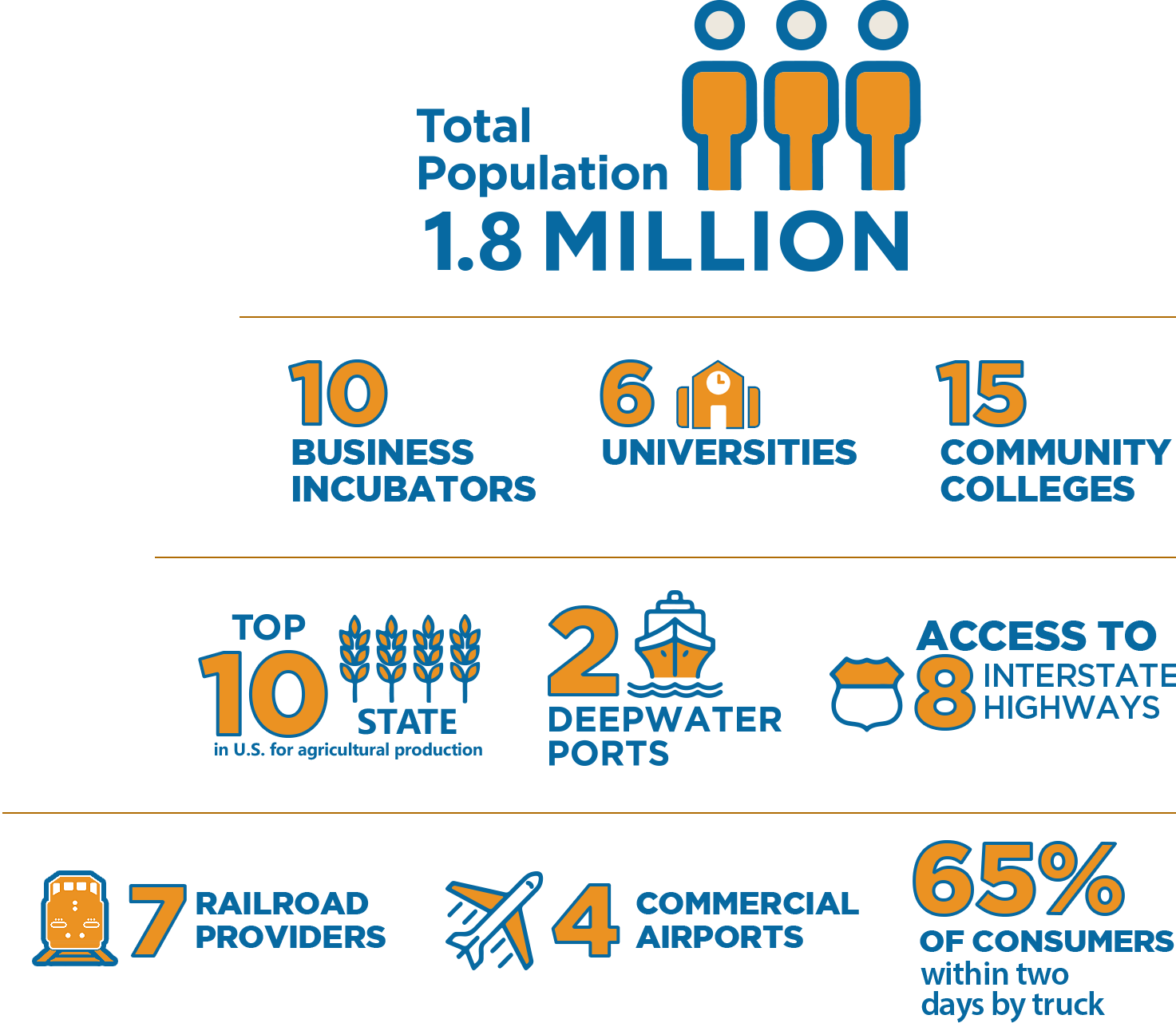 Total Population
1.8 MILLION

10
BUSINESS INCUBATORS

6
UNIVERSITIES

15
COMMUNITY COLLEGES

TOP
10
STATE
in U.S. for agricultural production

2
DEEPWATER PORTS

ACCESS TO
8
INTERSTATE HIGHWAYS

7
RAILROAD PROVIDERS

4
COMMERCIAL AIRPORTS

65%
OF CONSUMERS
within two days by truck